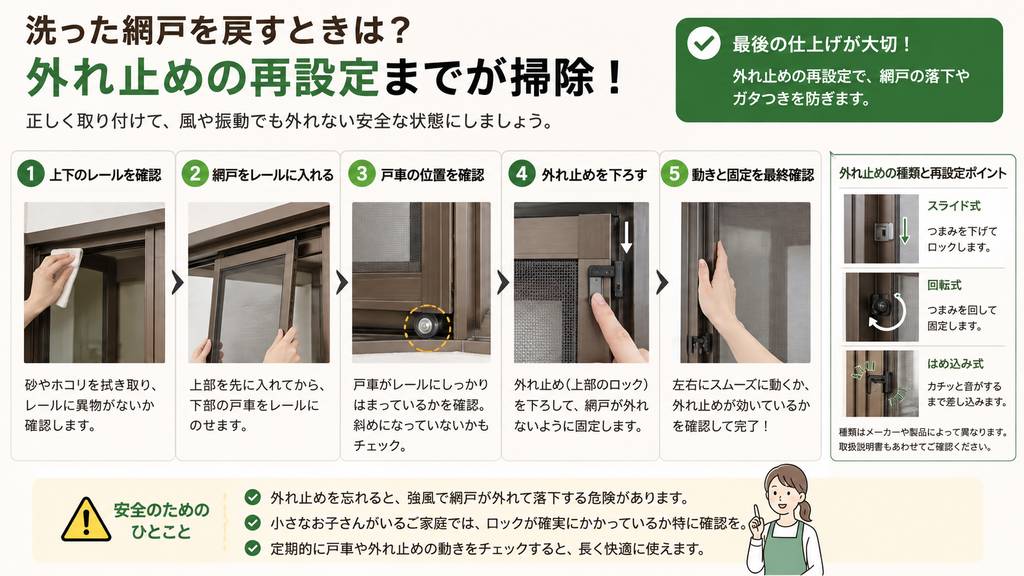 洗った網戸を戻すときは？
外れ止めの再設定までが掃除！
正しく取り付けて、風や振動でも外れない安全な状態にしましょう。

最後の仕上げが大切！
外れ止めの再設定で、網戸の落下やガタつきを防ぎます。

1 上下のレールを確認
砂やホコリを拭き取り、レールに異物がないか確認します。

2 網戸をレールに入れる
上部を先に入れてから、下部の戸車をレールにのせます。

3 戸車の位置を確認
戸車がレールにしっかりはまっているかを確認。斜めになっていないかもチェック。

4 外れ止めを下ろす
外れ止め（上部のロック）を下ろして、網戸が外れないように固定します。

5 動きと固定を最終確認
左右にスムーズに動くか、外れ止めが効いているかを確認して完了！

外れ止めの種類と再設定ポイント
スライド式
つまみを下げてロックします。
回転式
つまみを回して固定します。
はめ込み式
カチッと音がするまで差し込みます。
種類はメーカーや製品によって異なります。取扱説明書もあわせてご確認ください。

安全のためのひとこと
外れ止めを忘れると、強風で網戸が外れて落下する危険があります。
小さなお子さんがいるご家庭では、ロックが確実にかかっているか特に確認を。
定期的に戸車や外れ止めの動きをチェックすると、長く快適に使えます。